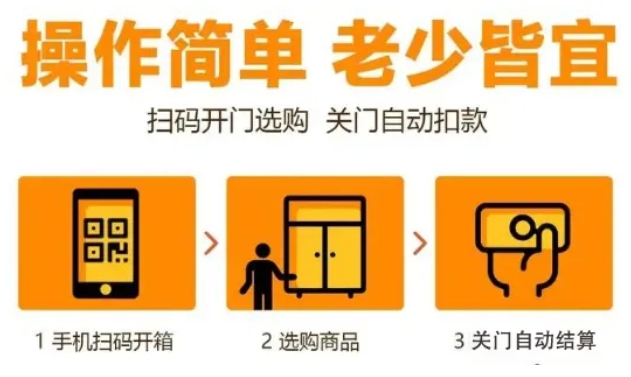 操作简单 老少皆宜

扫码开门选购 关门自动扣款

1 手机扫码开箱

2 选购商品

3 关门自动结算